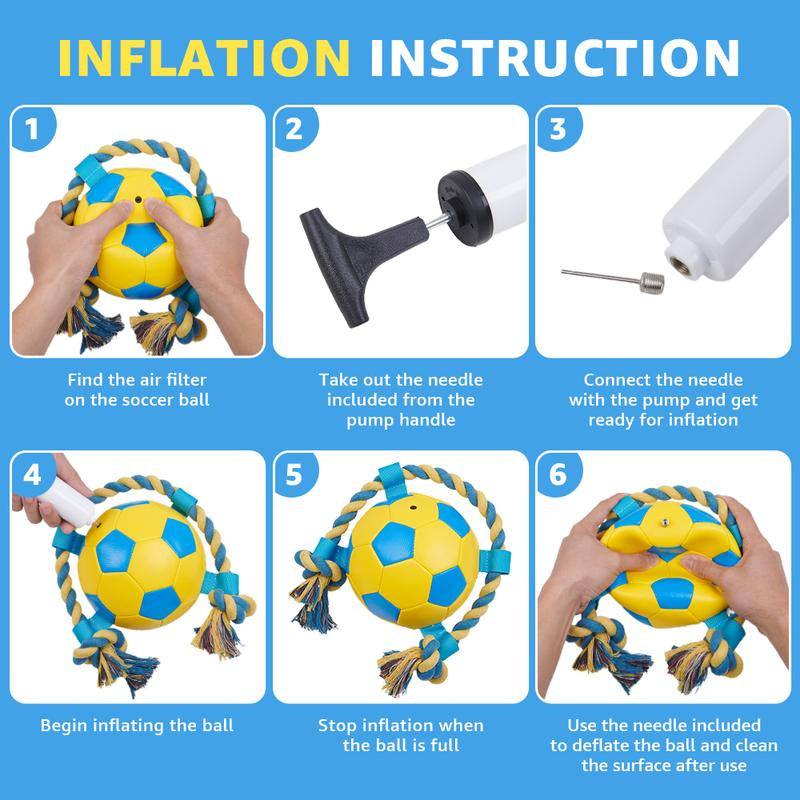 INFLATION INSTRUCTION

1

Find the air filter on the soccer ball

2

Take out the needle included from the pump handle

3

Connect the needle with the pump and get ready for inflation

4

Begin inflating the ball

5

Stop inflation when the ball is full

6

Use the needle included to deflate the ball and clean the surface after use