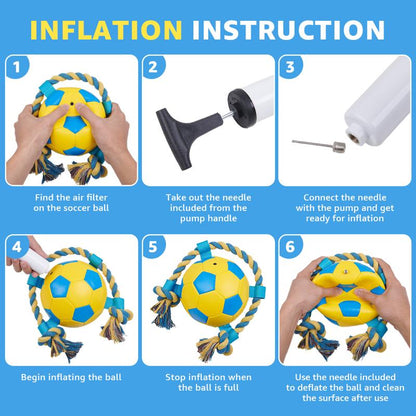 INFLATION INSTRUCTION

1

Find the air filter on the soccer ball

2

Take out the needle included from the pump handle

3

Connect the needle with the pump and get ready for inflation

4

Begin inflating the ball

5

Stop inflation when the ball is full

6

Use the needle included to deflate the ball and clean the surface after use